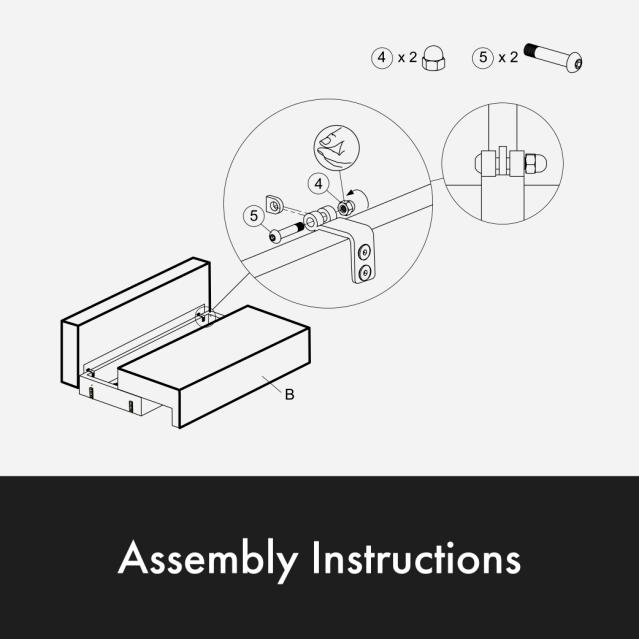 4 x 2

5 x 2

4

5

B

Assembly Instructions